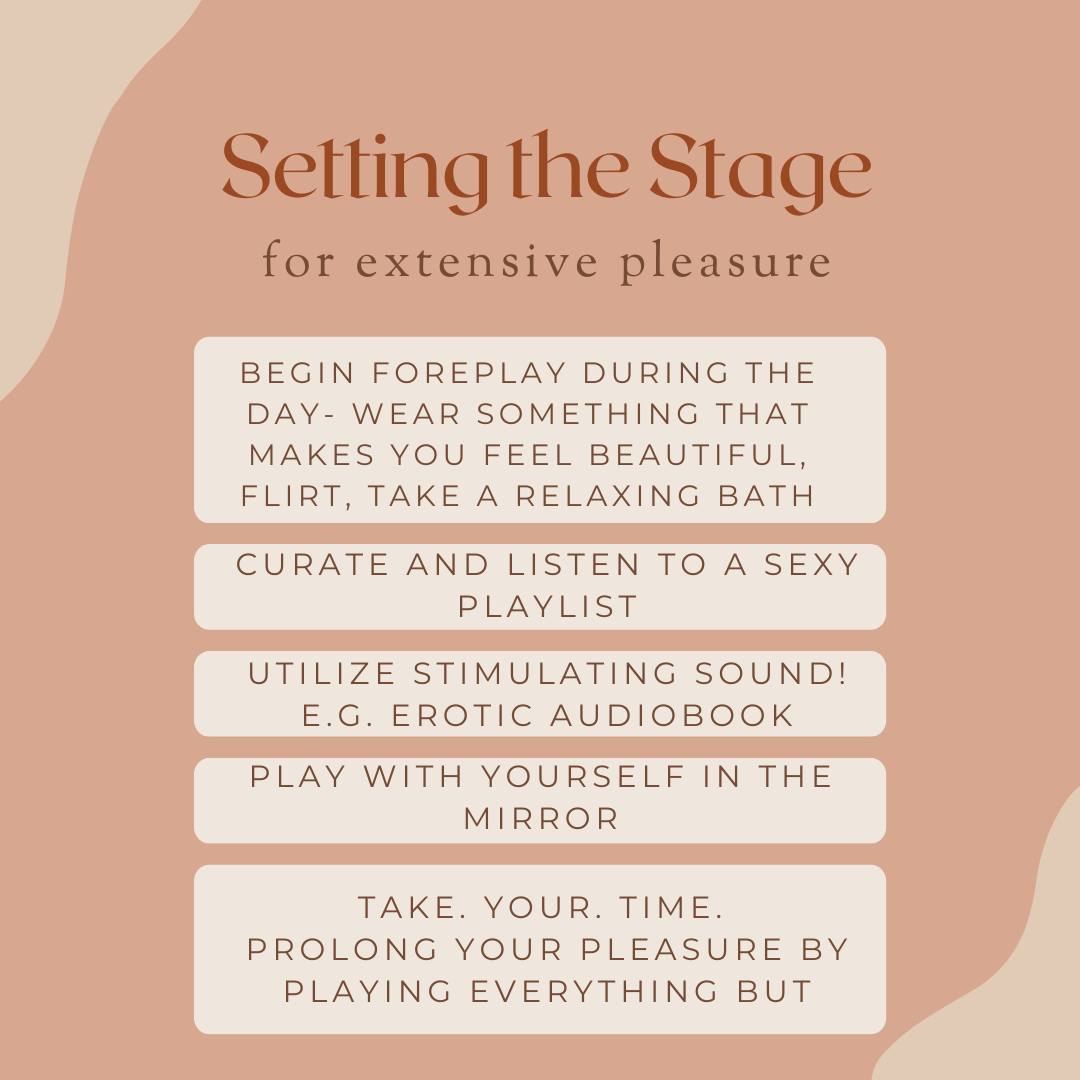 Setting the Stage
for extensive pleasure

BEGIN FOREPLAY DURING THE DAY- WEAR SOMETHING THAT MAKES YOU FEEL BEAUTIFUL, FLIRT, TAKE A RELAXING BATH

CURATE AND LISTEN TO A SEXY PLAYLIST

UTILIZE STIMULATING SOUND! E.G. EROTIC AUDIOBOOK

PLAY WITH YOURSELF IN THE MIRROR

TAKE. YOUR. TIME.
PROLONG YOUR PLEASURE BY PLAYING EVERYTHING BUT